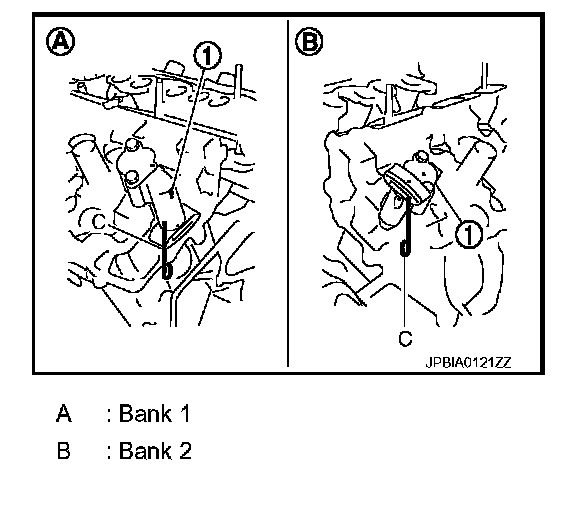 A
1
C

B
1
C
JPBIA0121ZZ

A : Bank 1
B : Bank 2