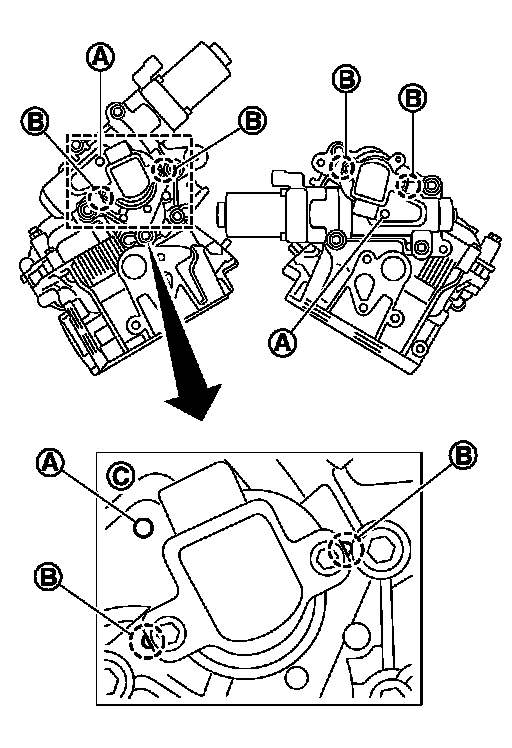 A
B
B
B
B
A
A
C
B
B