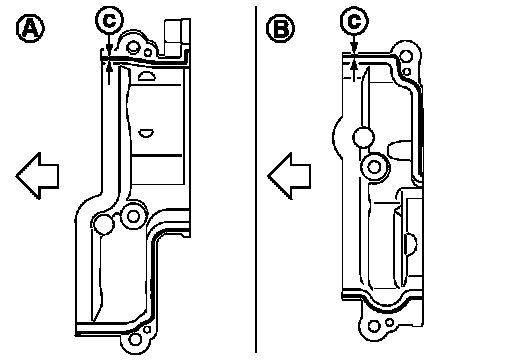 A
C
B
C