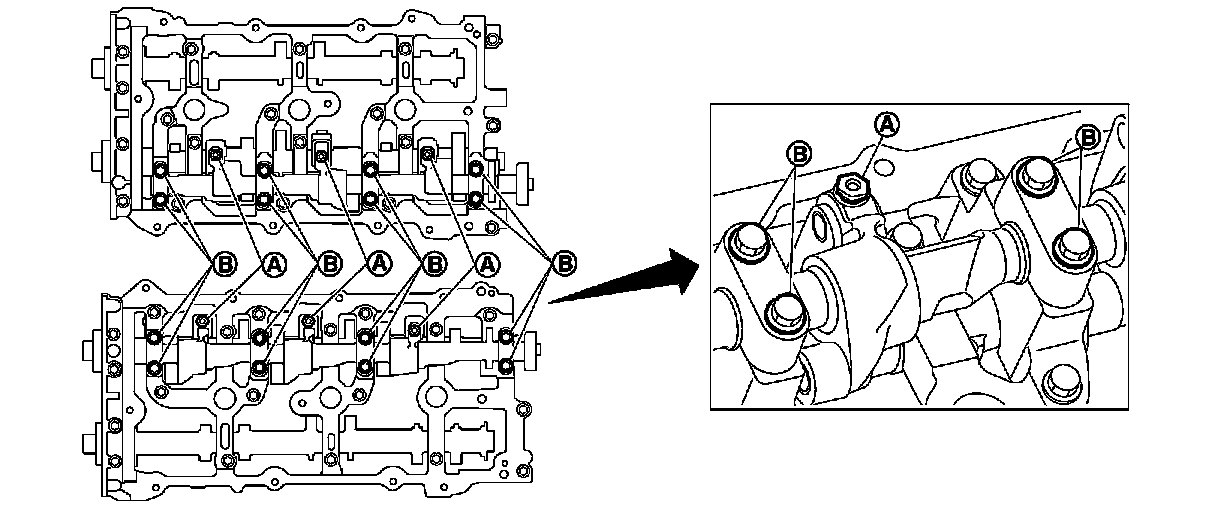 B
A
B
A
B
A
B
B
A
B