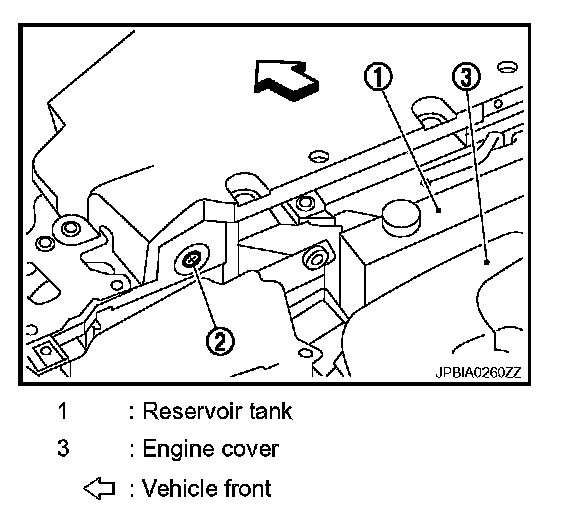 1
3
2
JPBIA0260ZZ

1 : Reservoir tank
3 : Engine cover
⇦ : Vehicle front