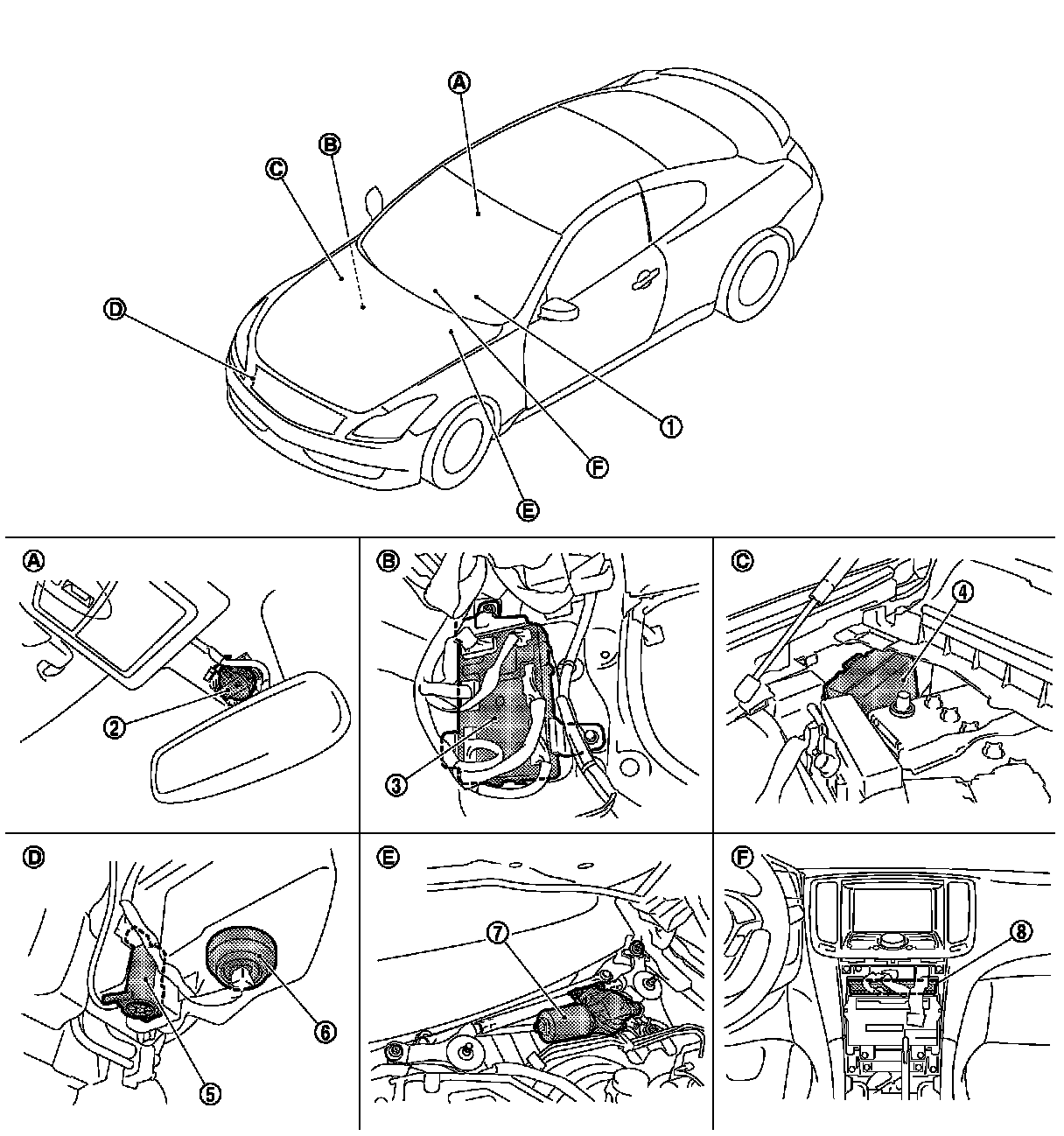 A
B
C
D
1
F
E

A
2

B
3

C
4

D
6
5

E
7

F
8