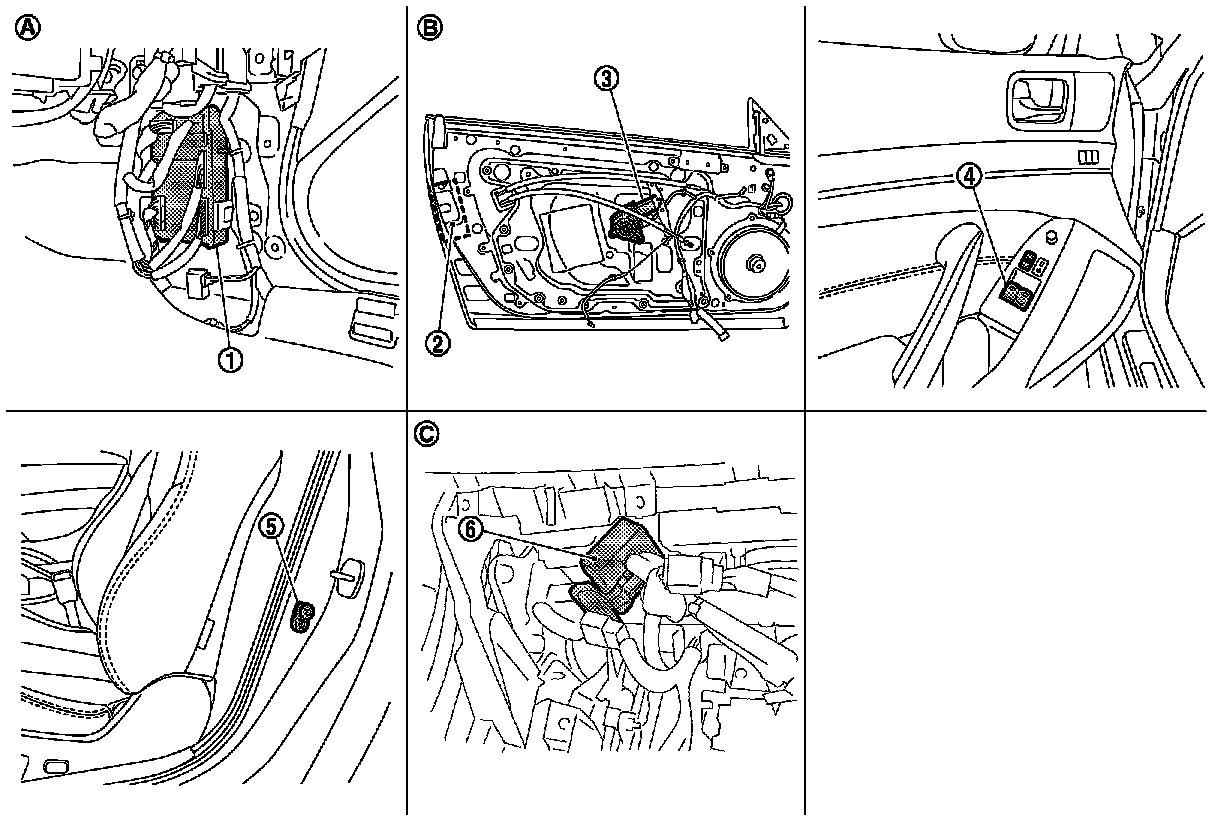 A
1
B
3
2
4
5
C
6