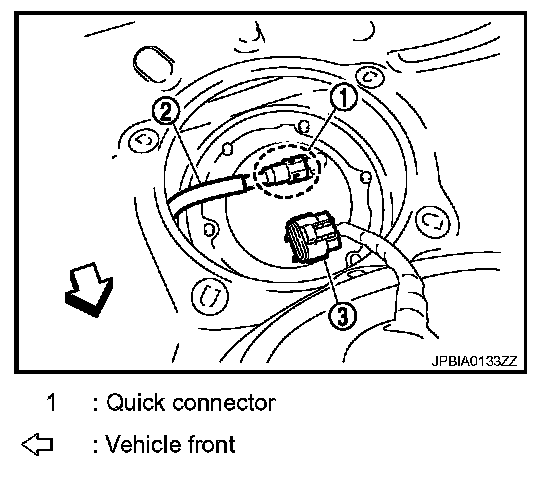 2
1
3
JPBIA0133ZZ

1 : Quick connector
⇦ : Vehicle front