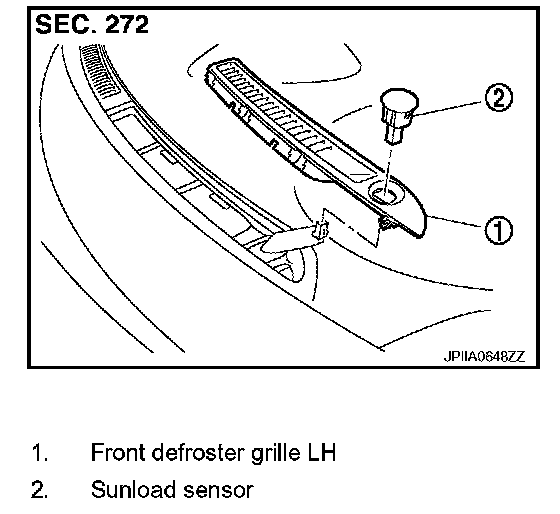 SEC. 272

②

①

JPIIA0648ZZ

1. Front defroster grille LH
2. Sunload sensor