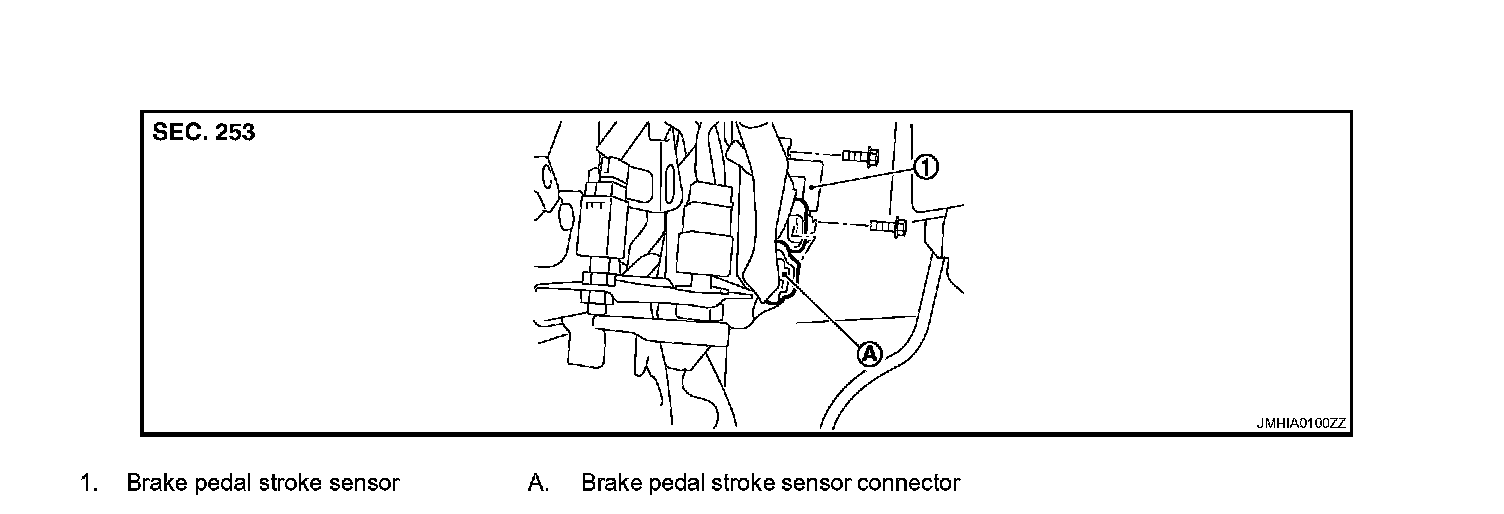 SEC. 253

1

A

JMHIA0100ZZ

1. Brake pedal stroke sensor

A. Brake pedal stroke sensor connector