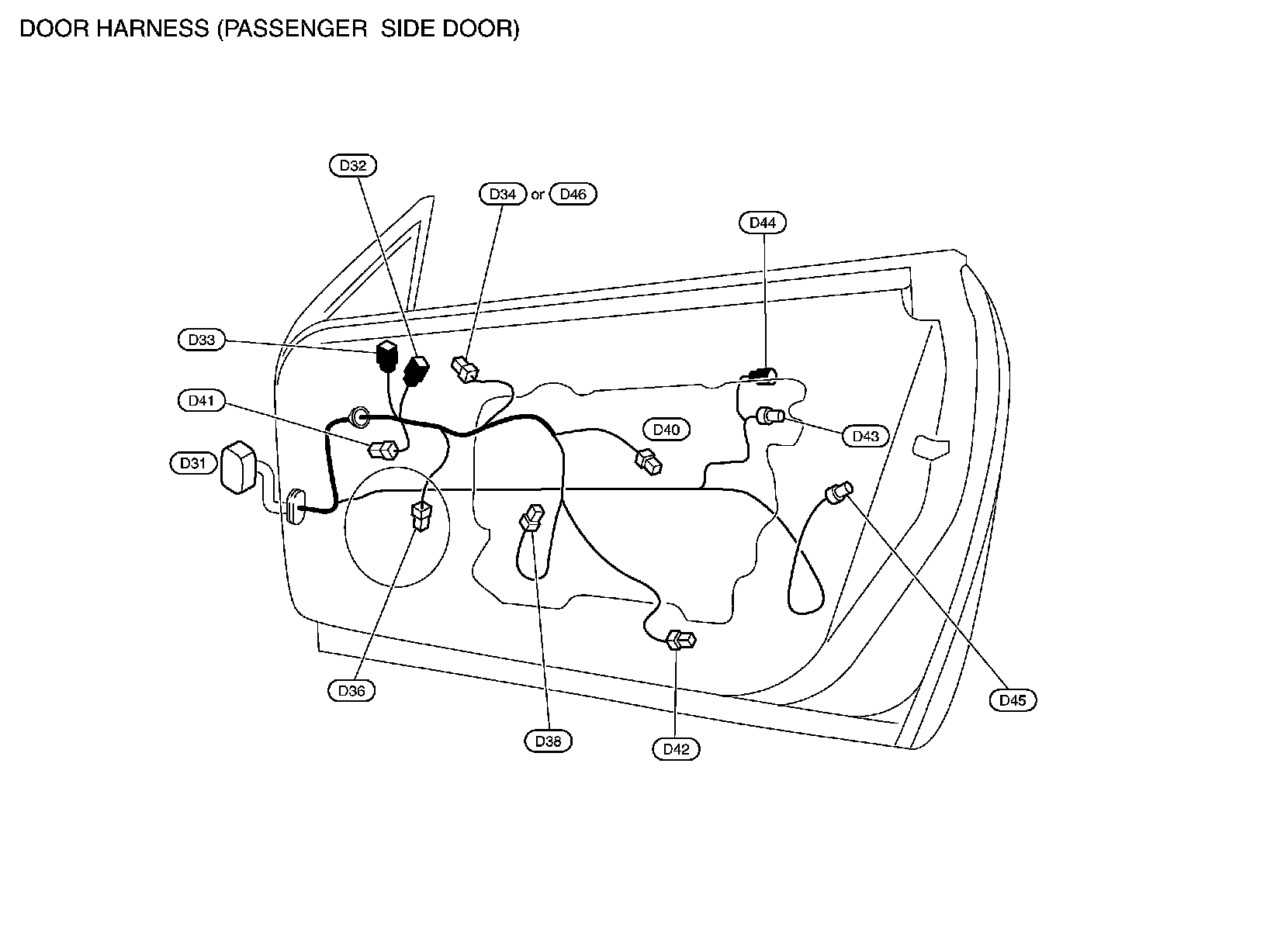 DOOR HARNESS (PASSENGER SIDE DOOR)

D32

D34 or D46

D44

D33

D41

D40

D43

D31

D36

D38

D42

D45