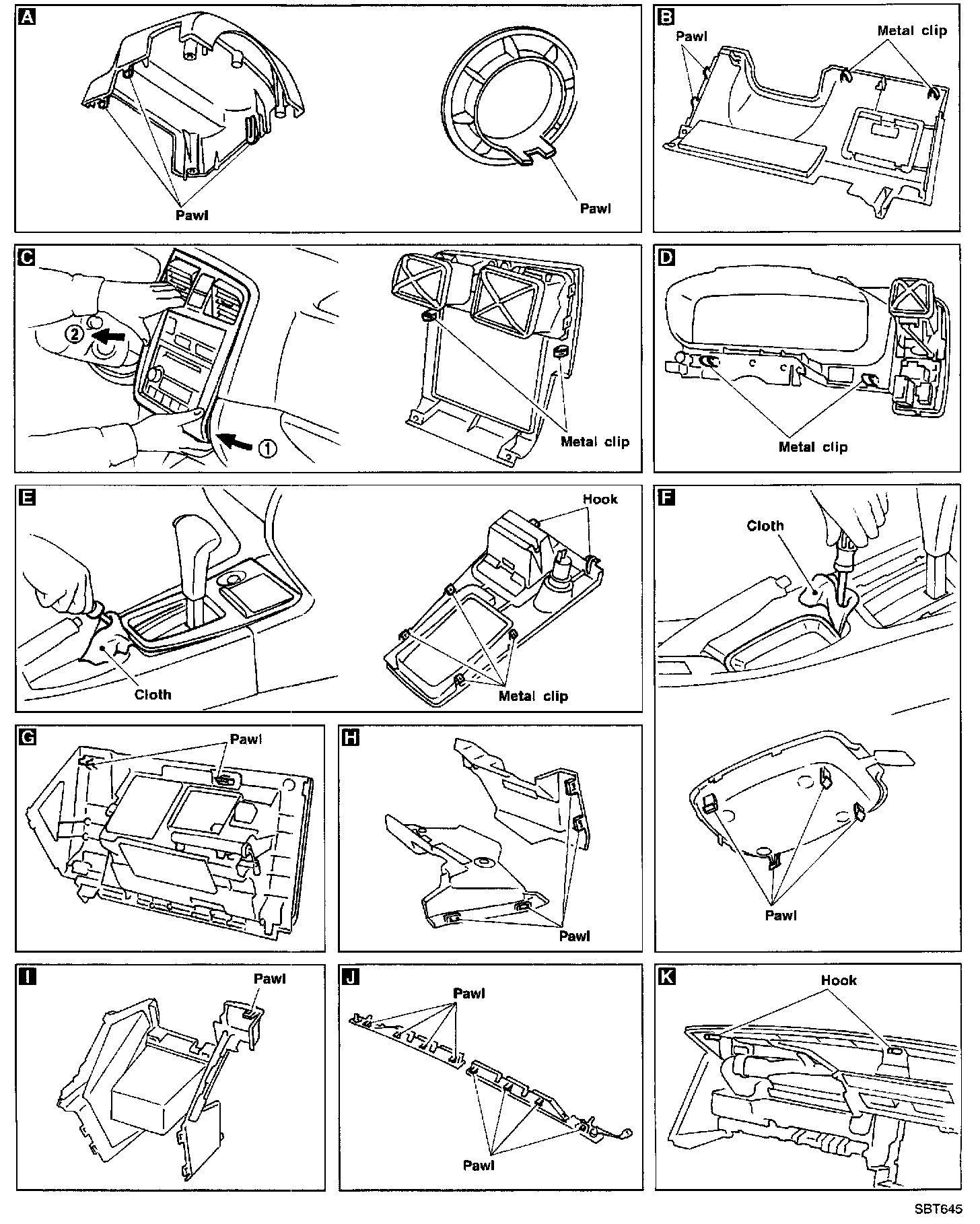 A
Pawl
Pawl

B
Pawl
Metal clip

C
②
①
Metal clip

D
Metal clip

E
Cloth
Hook
Metal clip

F
Cloth
Pawl

G
Pawl

H
Pawl

I
Pawl

J
Pawl
Pawl

K
Hook

SBT645