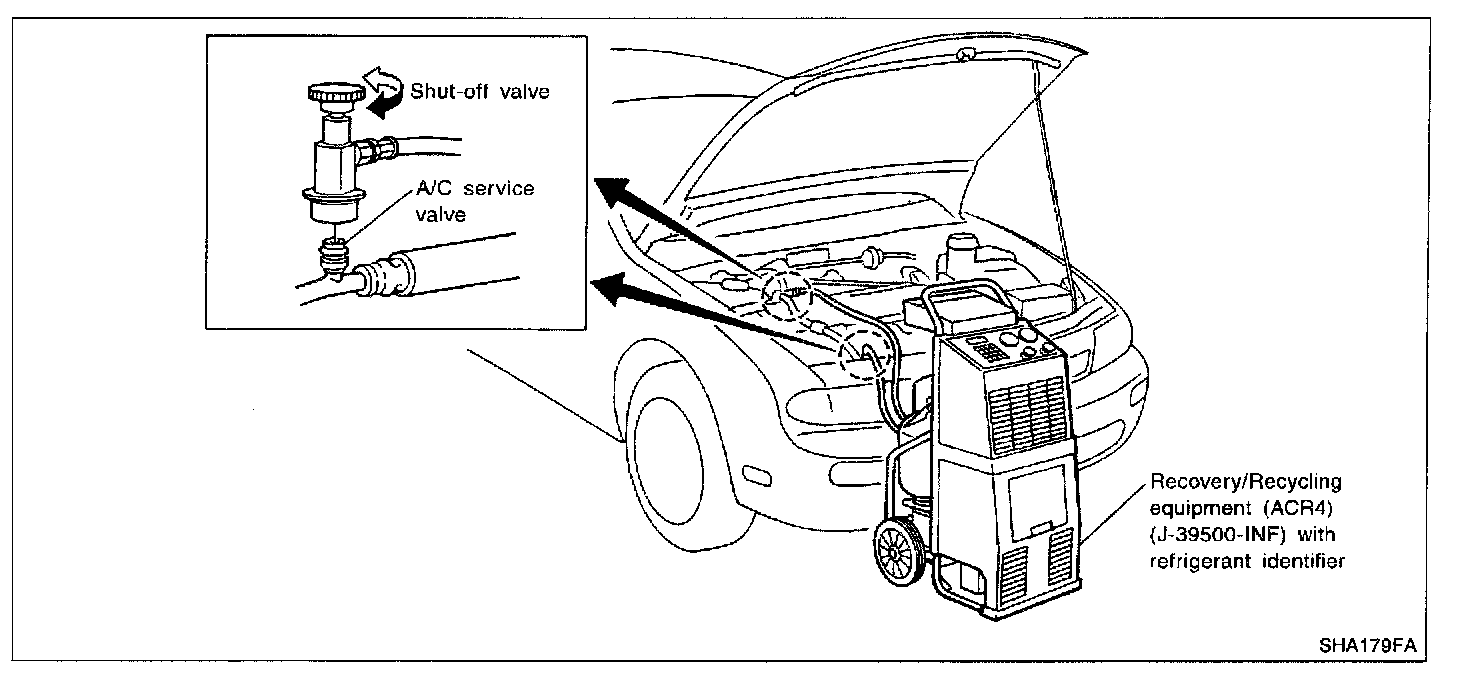 Shut-off valve

A/C service valve

Recovery/Recycling equipment (ACR4) (J-39500-INF) with refrigerant identifier

SHA179FA