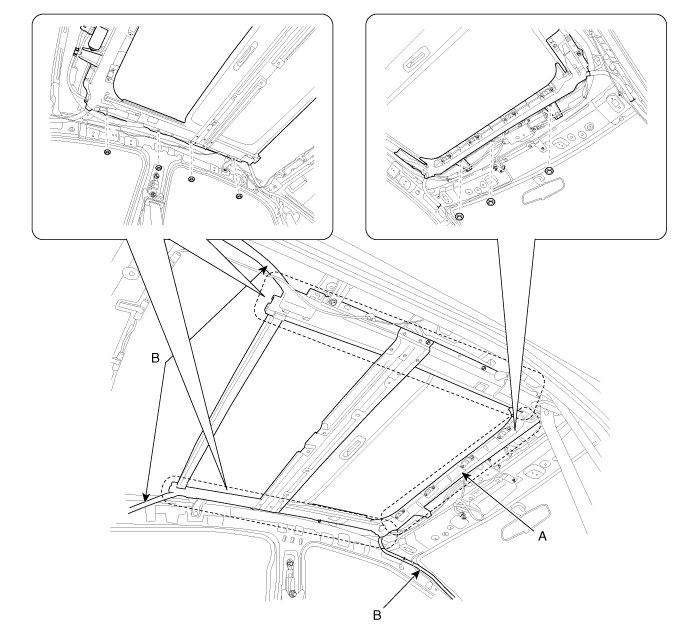 B
A
B