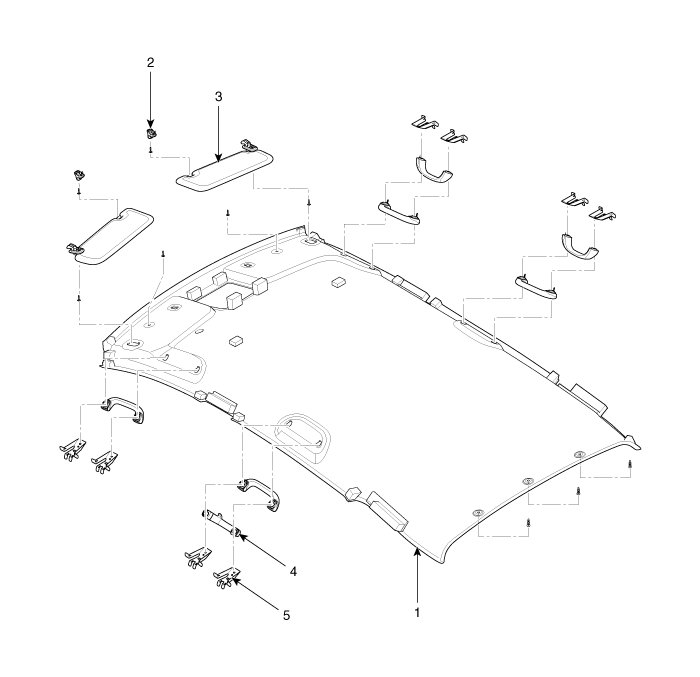 2
3
4
5
1