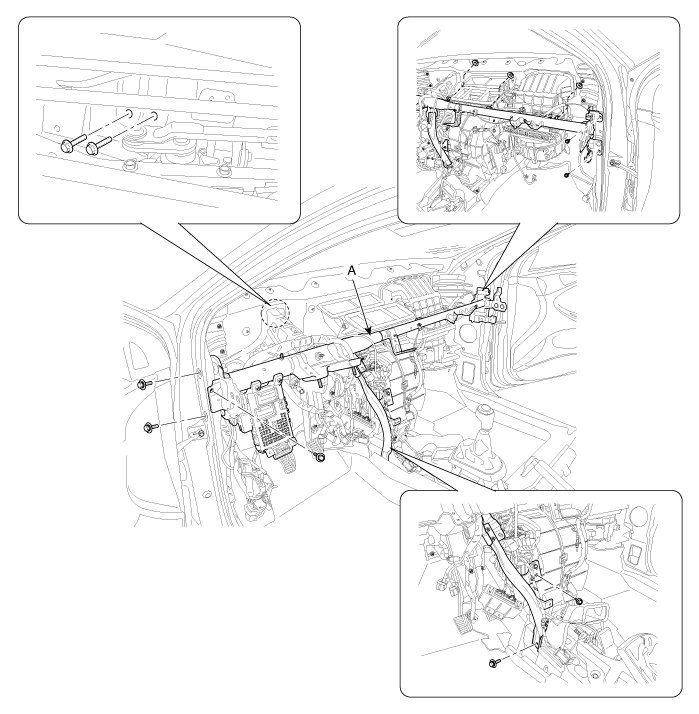 A