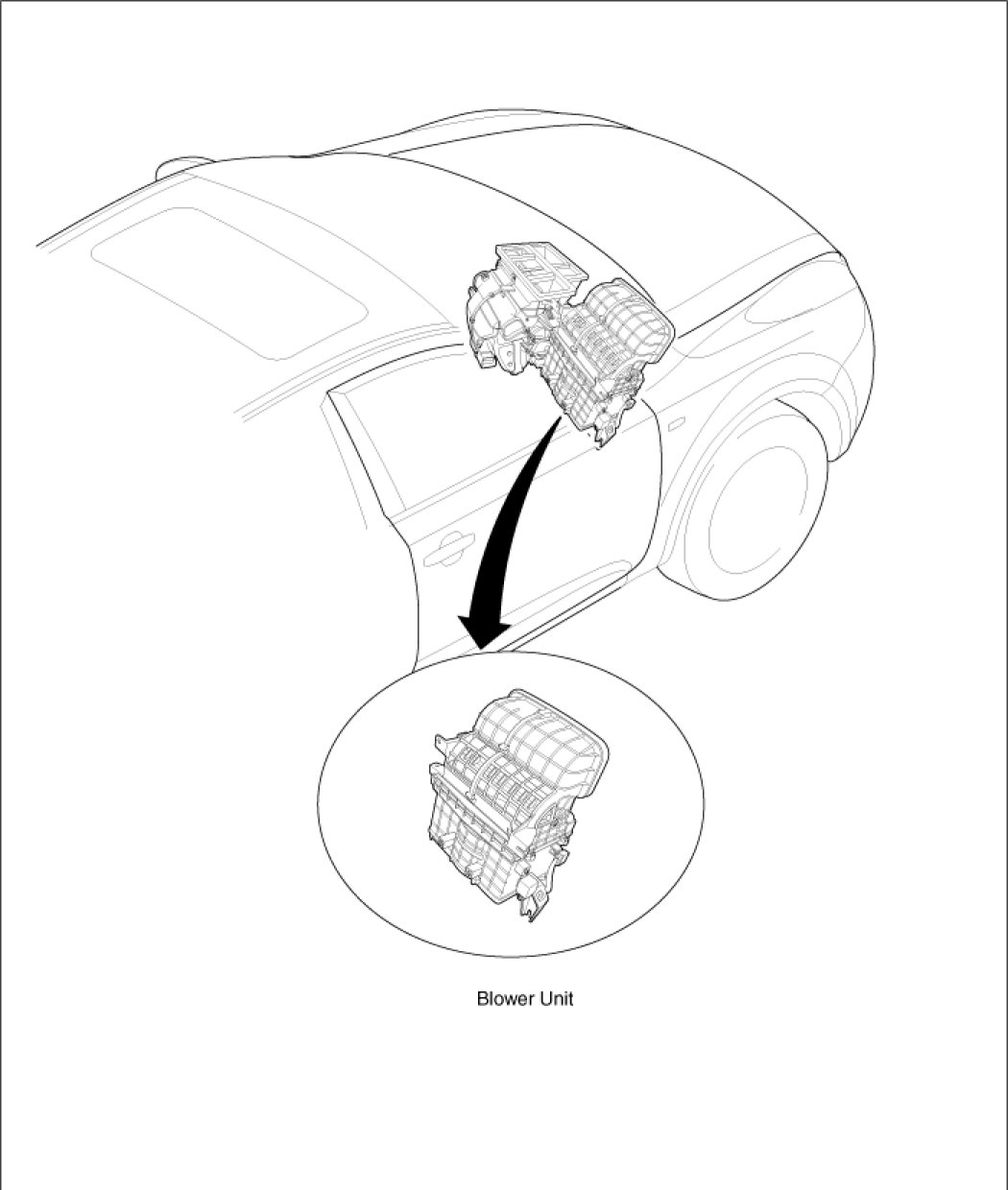 Blower Unit