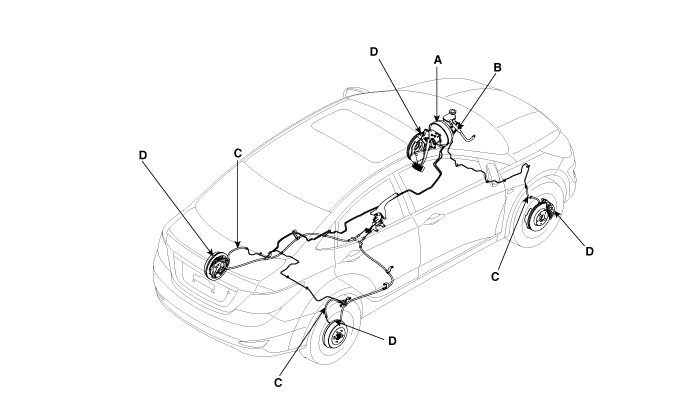 D
A
B
D
C
D
C
D
C