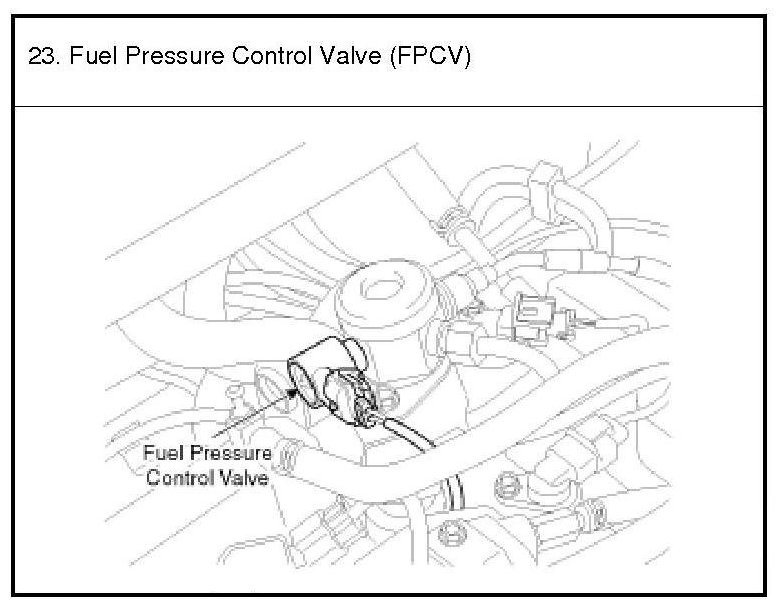 23. Fuel Pressure Control Valve (FPCV)

Fuel Pressure Control Valve