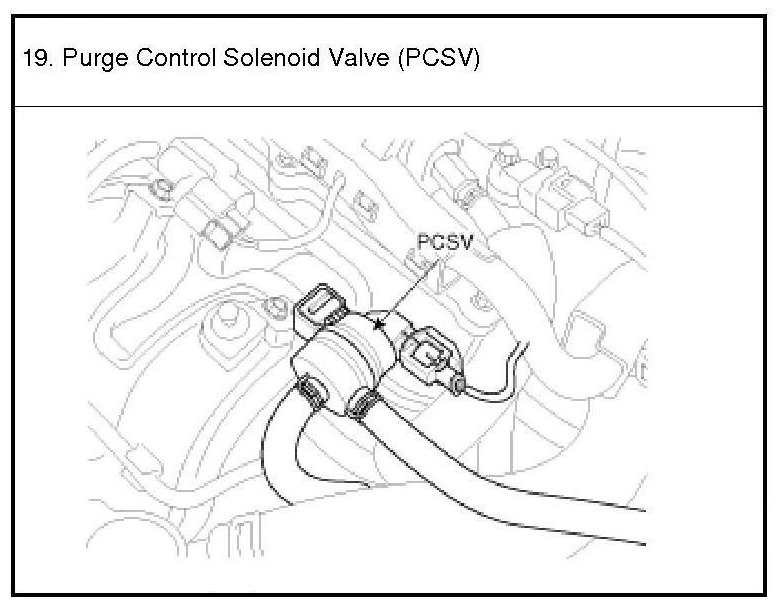 19. Purge Control Solenoid Valve (PCSV)

PCSV