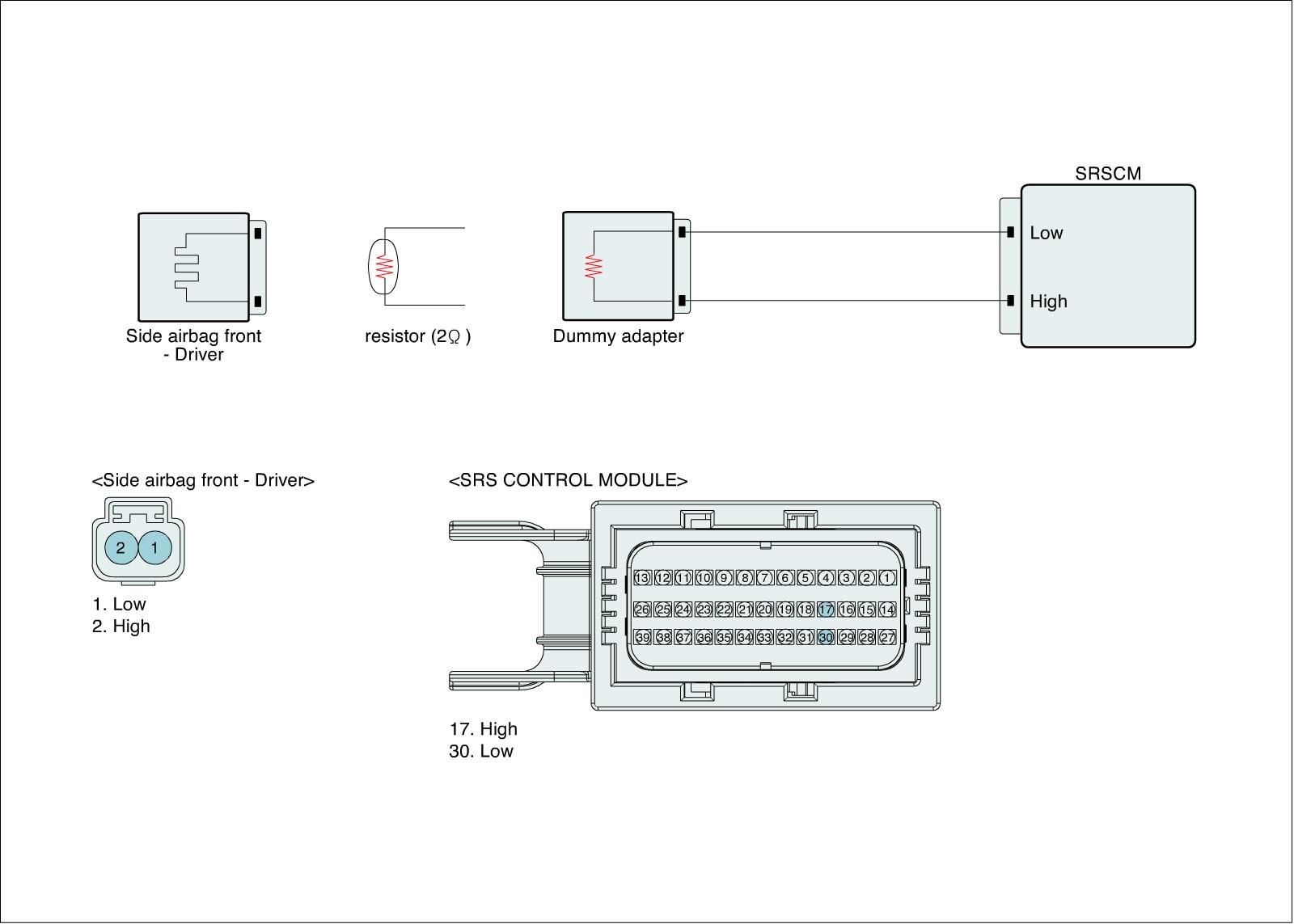 SRSCM

Low

High

Side airbag front - Driver

resistor (2Ω )

Dummy adapter

<Side airbag front - Driver>

2 1

1. Low
2. High

<SRS CONTROL MODULE>

13 12 11 10 9 8 7 6 5 4 3 2 1
26 25 24 23 22 21 20 19 18 17 16 15 14
39 38 37 36 35 34 33 32 31 30 29 28 27

17. High
30. Low