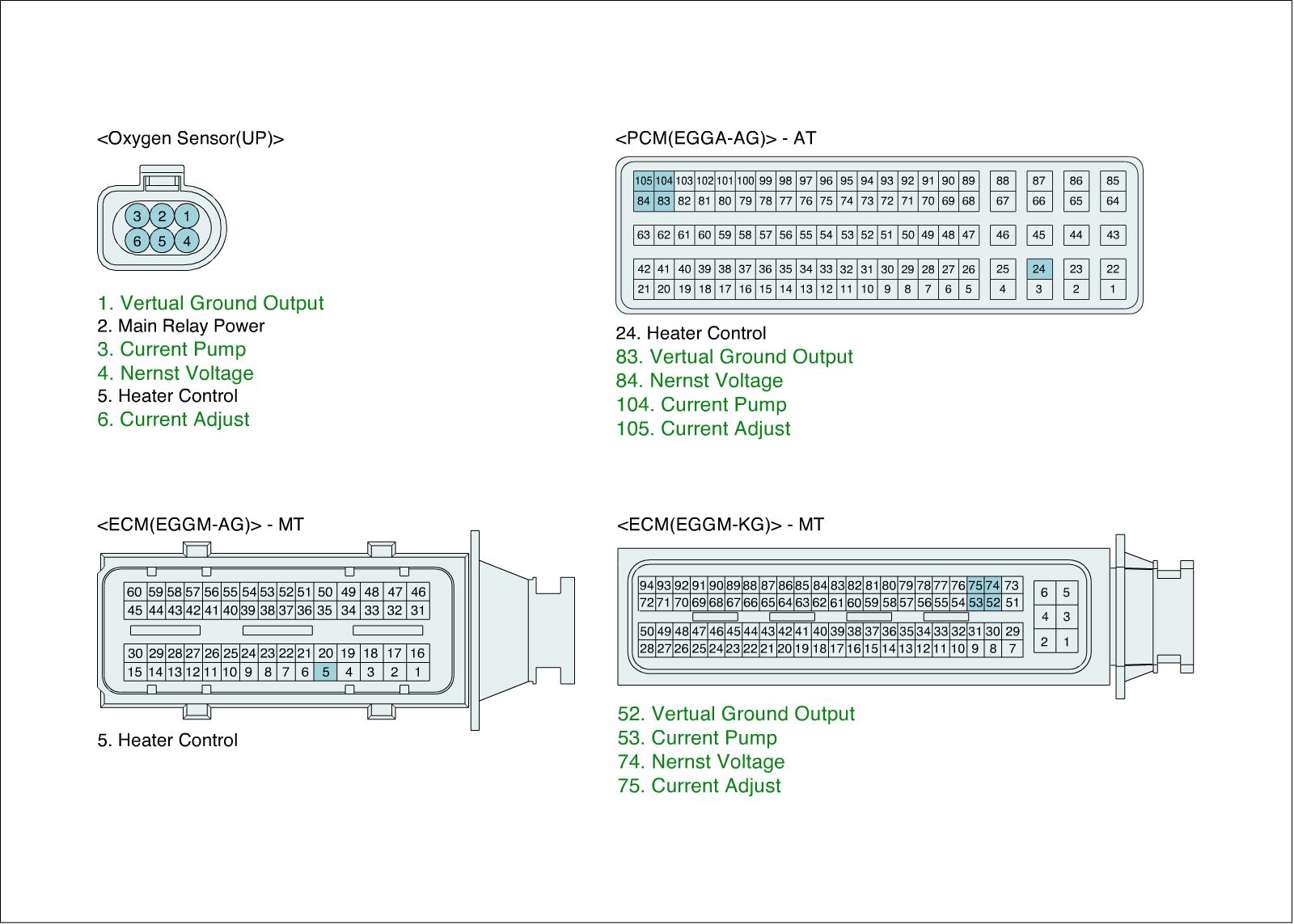 <Oxygen Sensor(UP)>

3 2 1
6 5 4

1. Vertual Ground Output
2. Main Relay Power
3. Current Pump
4. Nernst Voltage
5. Heater Control
6. Current Adjust

<PCM(EGGA-AG)> - AT

105 104 103 102 101 100 99 98 97 96 95 94 93 92 91 90 89 88 87 86 85
84 83 82 81 80 79 78 77 76 75 74 73 72 71 70 69 68 67 66 65 64
63 62 61 60 59 58 57 56 55 54 53 52 51 50 49 48 47 46 45 44 43
42 41 40 39 38 37 36 35 34 33 32 31 30 29 28 27 26 25 24 23 22
21 20 19 18 17 16 15 14 13 12 11 10 9 8 7 6 5 4 3 2 1

24. Heater Control
83. Vertual Ground Output
84. Nernst Voltage
104. Current Pump
105. Current Adjust

<ECM(EGGM-AG)> - MT

60 59 58 57 56 55 54 53 52 51 50 49 48 47 46
45 44 43 42 41 40 39 38 37 36 35 34 33 32 31
30 29 28 27 26 25 24 23 22 21 20 19 18 17 16
15 14 13 12 11 10 9 8 7 6 5 4 3 2 1

5. Heater Control

<ECM(EGGM-KG)> - MT

94 93 92 91 90 89 88 87 86 85 84 83 82 81 80 79 78 77 76 75 74 73
72 71 70 69 68 67 66 65 64 63 62 61 60 59 58 57 56 55 54 53 52 51
50 49 48 47 46 45 44 43 42 41 40 39 38 37 36 35 34 33 32 31 30 29
28 27 26 25 24 23 22 21 20 19 18 17 16 15 14 13 12 11 10 9 8 7
6 5
4 3
2 1

52. Vertual Ground Output
53. Current Pump
74. Nernst Voltage
75. Current Adjust