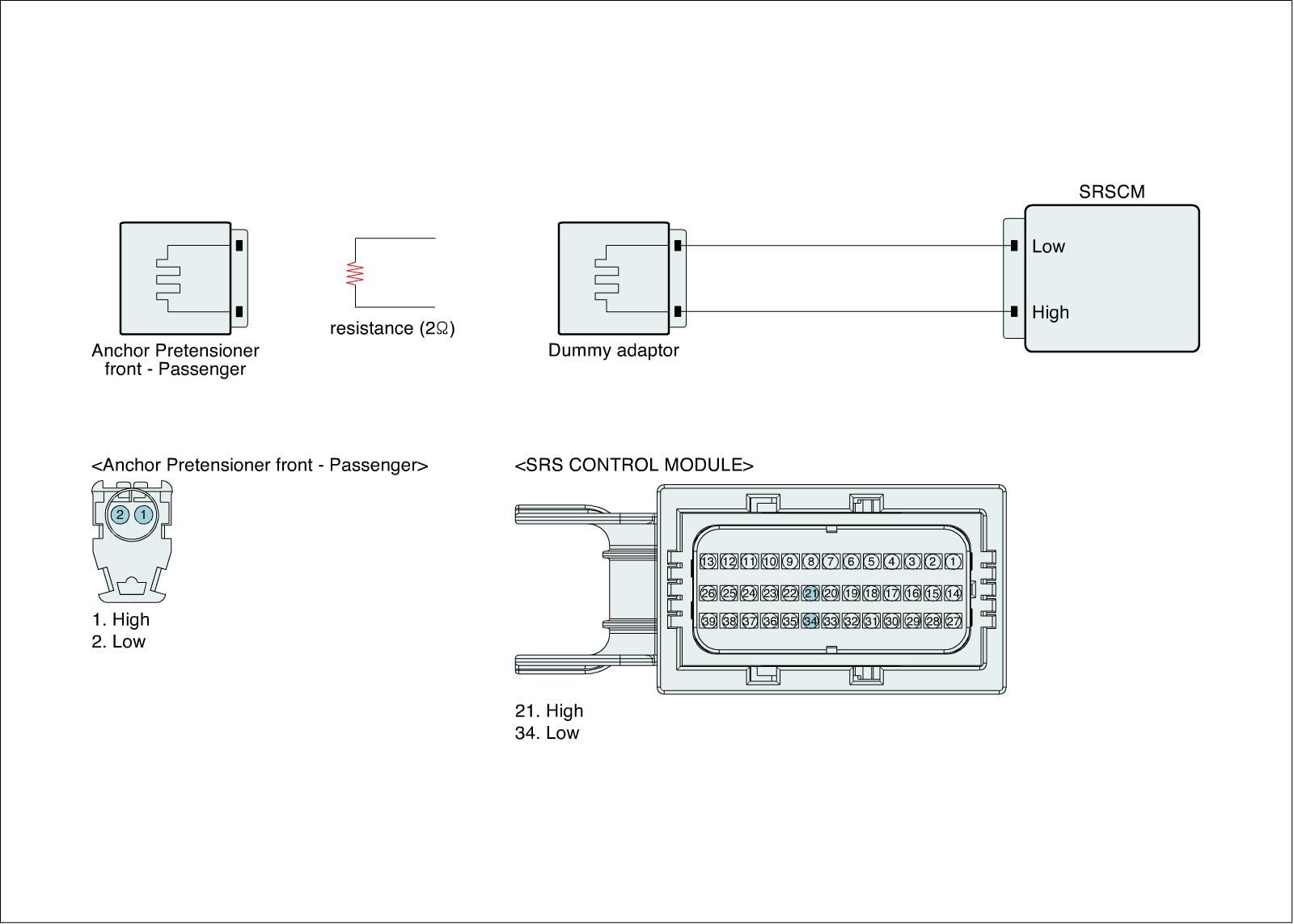 SRSCM

Low

High

Anchor Pretensioner front - Passenger

resistance (2Ω)

Dummy adaptor

<Anchor Pretensioner front - Passenger>

2 1

1. High
2. Low

<SRS CONTROL MODULE>

13 12 11 10 9 8 7 6 5 4 3 2 1
26 25 24 23 22 21 20 19 18 17 16 15 14
39 38 37 36 35 34 33 32 31 30 29 28 27

21. High
34. Low