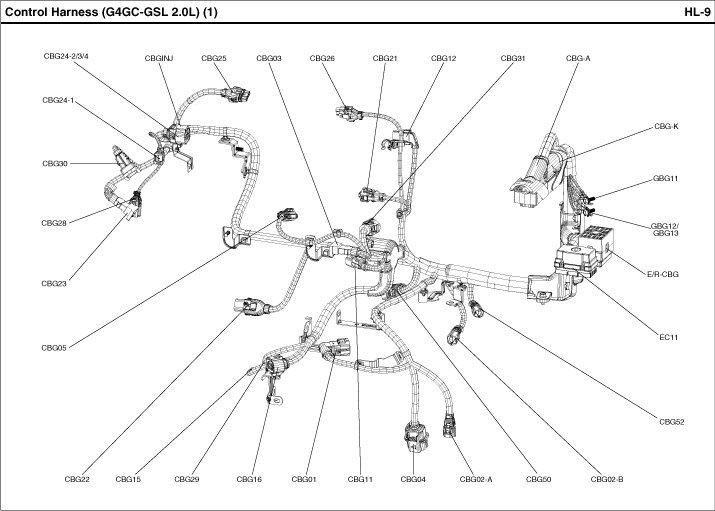 Control Harness (G4GC-GSL 2.0L) (1)

HL-9

CBG24-2/3/4
CBGINJ
CBG25
CBG03
CBG26
CBG21
CBG12
CBG31
CBG-A
CBG24-1
CBG-K
CBG30
GBG11
CBG28
GBG12/
GBG13
CBG23
E/R-CBG
EC11
CBG05
CBG52
CBG22
CBG15
CBG29
CBG16
CBG01
CBG11
CBG04
CBG02-A
CBG50
CBG02-B