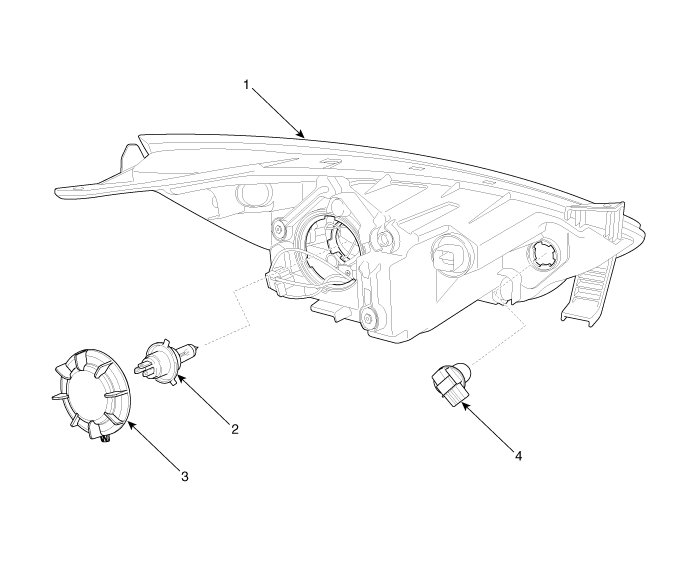 1

2

3

4