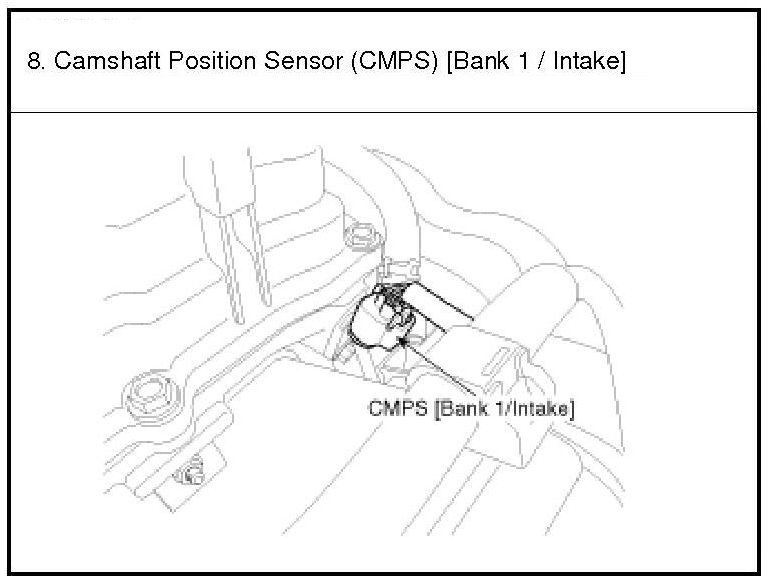 8. Camshaft Position Sensor (CMPS) [Bank 1 / Intake]

CMPS [Bank 1/Intake]