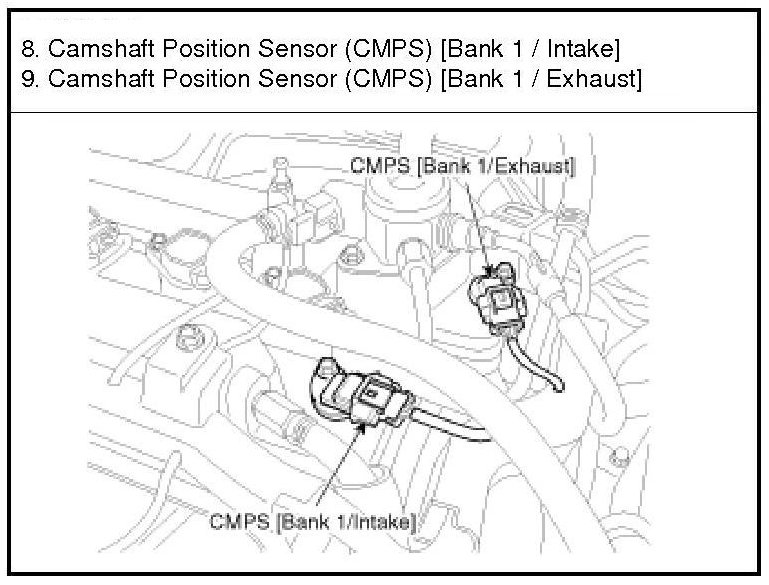 8. Camshaft Position Sensor (CMPS) [Bank 1 / Intake]
9. Camshaft Position Sensor (CMPS) [Bank 1 / Exhaust]

CMPS [Bank 1/Exhaust]

CMPS [Bank 1/Intake]