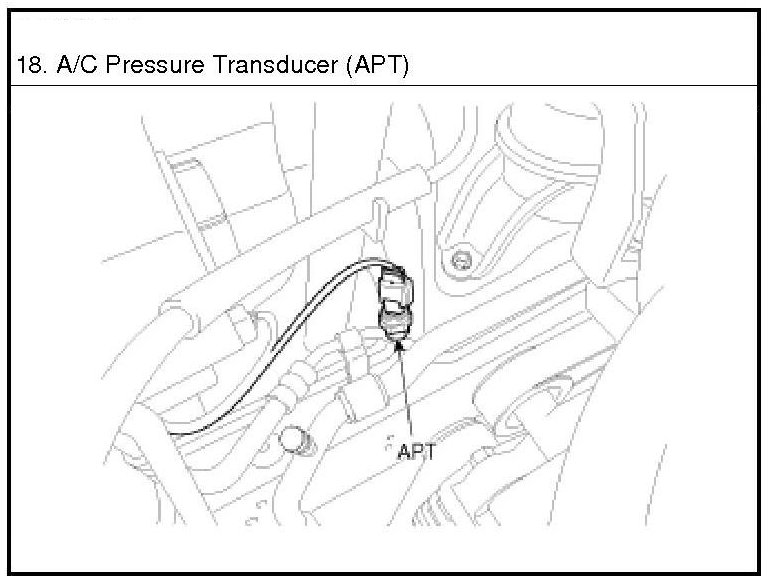 18. A/C Pressure Transducer (APT)

APT