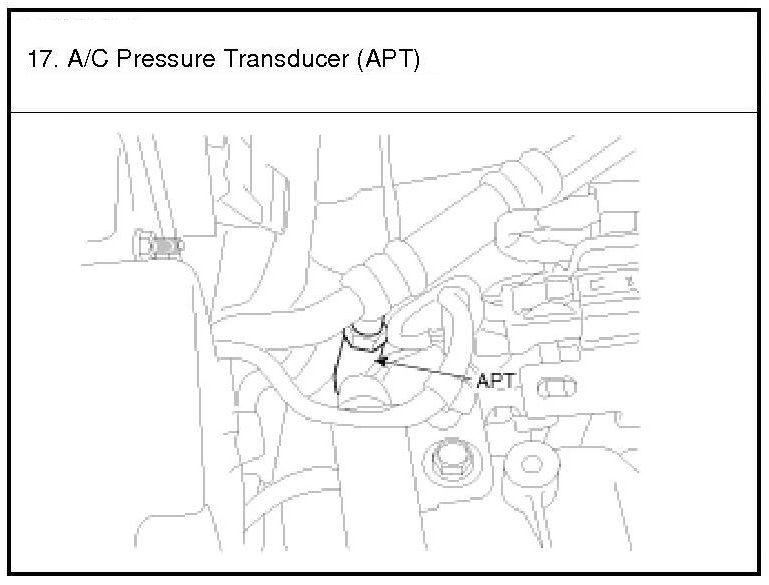 17. A/C Pressure Transducer (APT)

APT