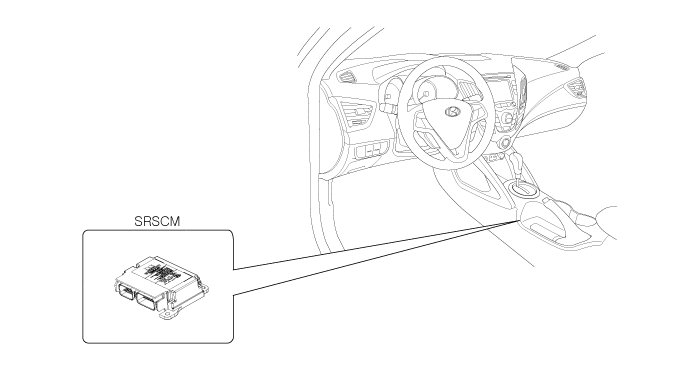 SRSCM