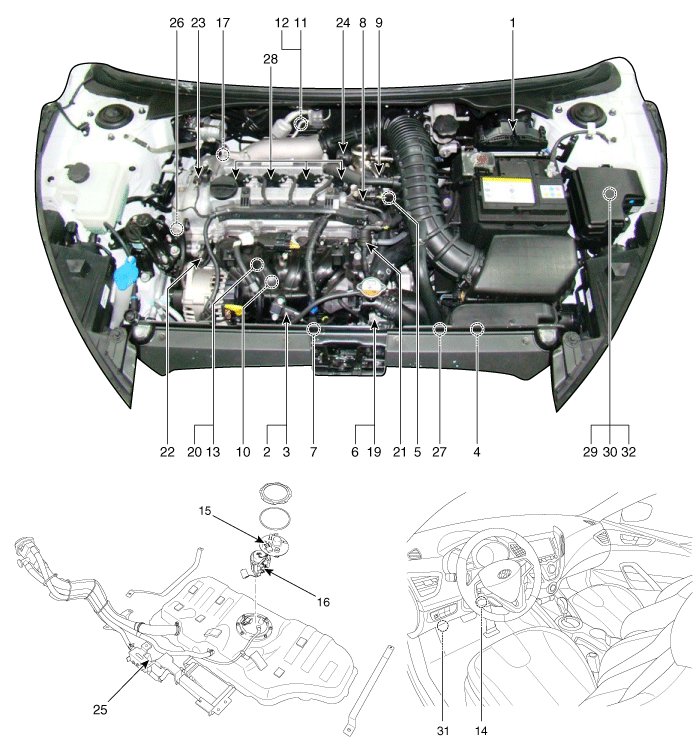 26 23 17 12 11 24 8 9 1
28

22 20 13 10 2 3 7 6 19 21 5 27 4 29 30 32

15
16
25

31 14