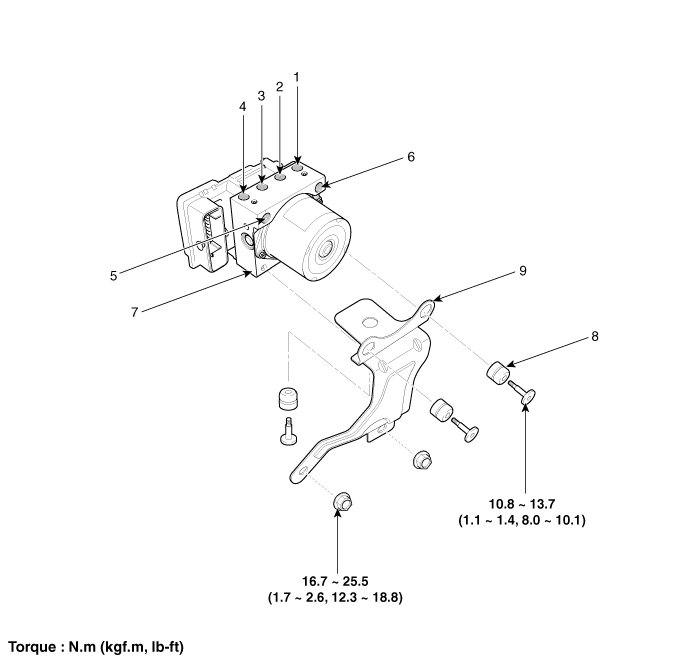 1
2
3
4
6
5
7
9
8
10.8 ~ 13.7
(1.1 ~ 1.4, 8.0 ~ 10.1)
16.7 ~ 25.5
(1.7 ~ 2.6, 12.3 ~ 18.8)
Torque : N.m (kgf.m, lb-ft)