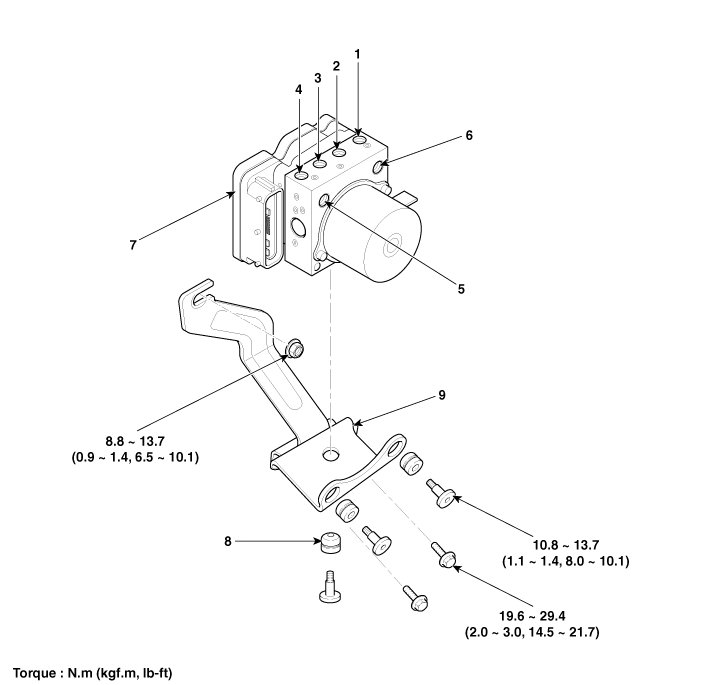 1
2
3
4
6
7
5
9
8.8 ~ 13.7
(0.9 ~ 1.4, 6.5 ~ 10.1)
8
10.8 ~ 13.7
(1.1 ~ 1.4, 8.0 ~ 10.1)
19.6 ~ 29.4
(2.0 ~ 3.0, 14.5 ~ 21.7)
Torque : N.m (kgf.m, lb-ft)