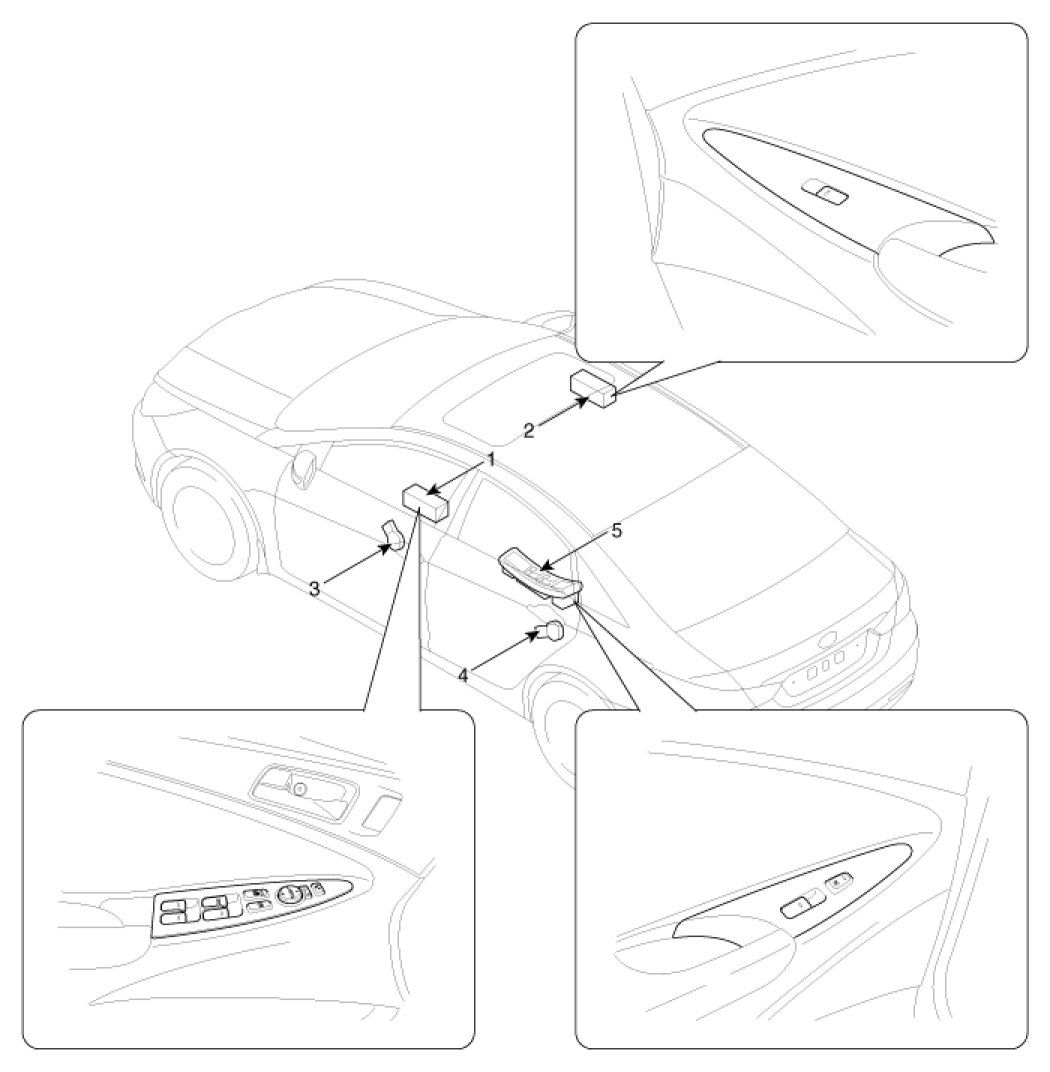 2
1
5
3
4