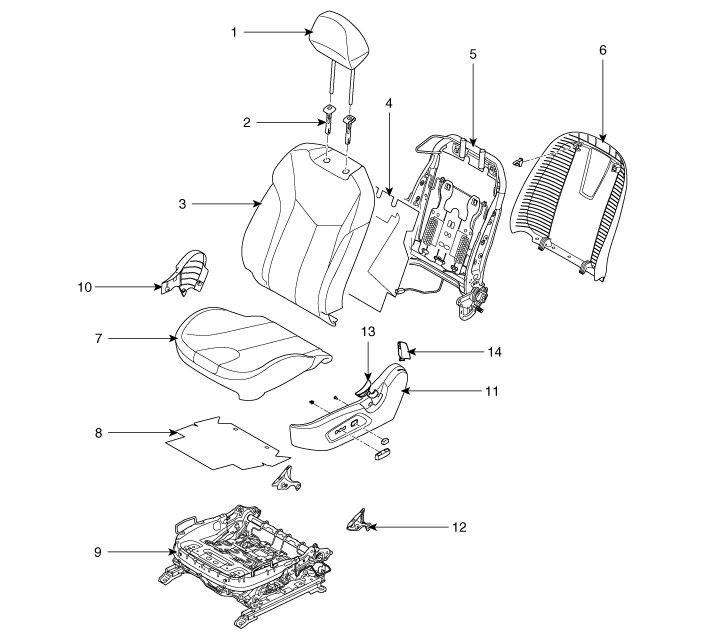 1
2
4
5
6
3
10
7
13
14
11
8
12
9