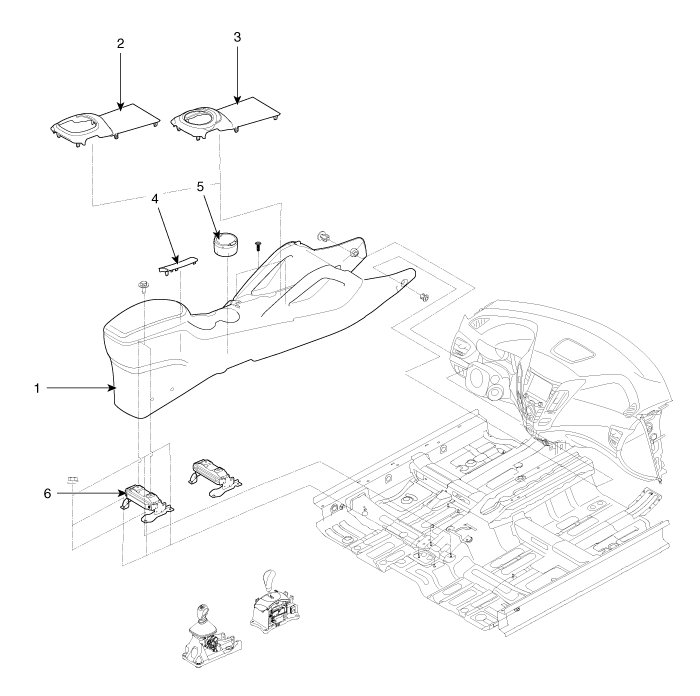 2
3
4
5
1
6