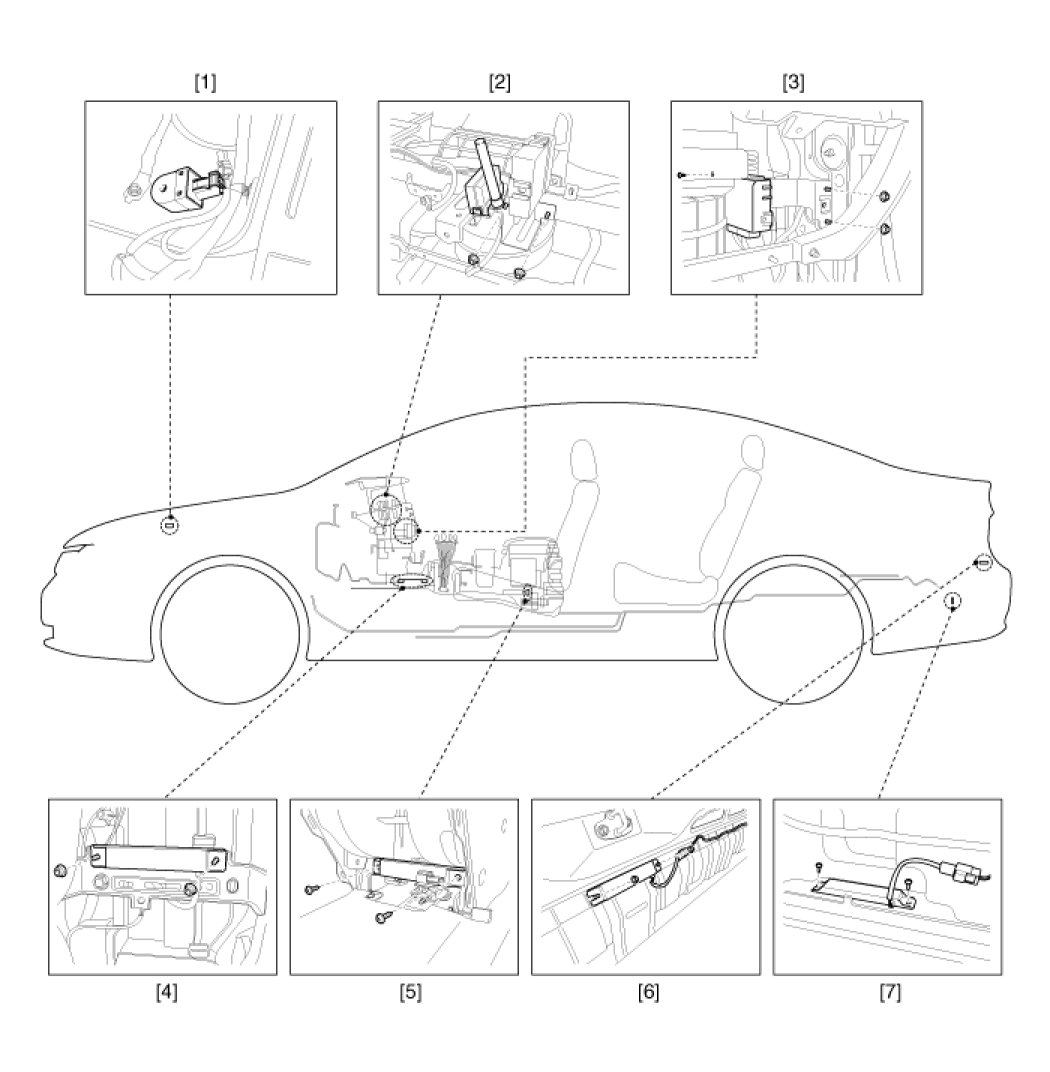 [1]

[2]

[3]

[4]

[5]

[6]

[7]