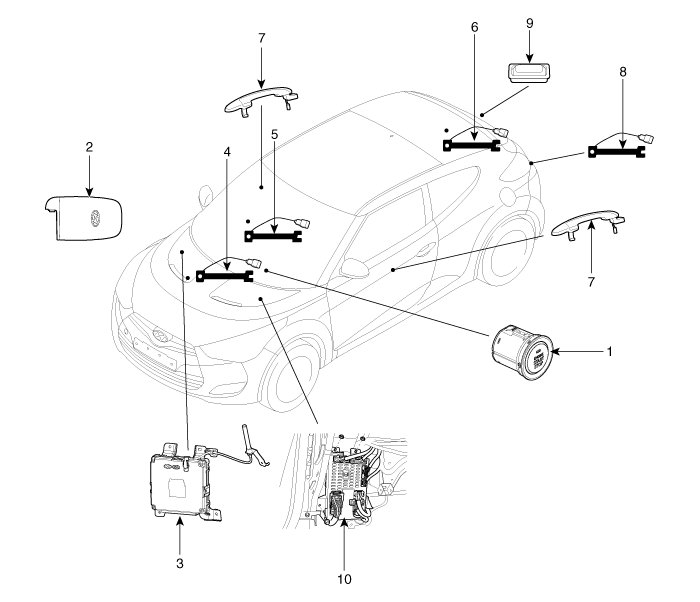 7
6
9
8
2
5
4
7
1
3
10