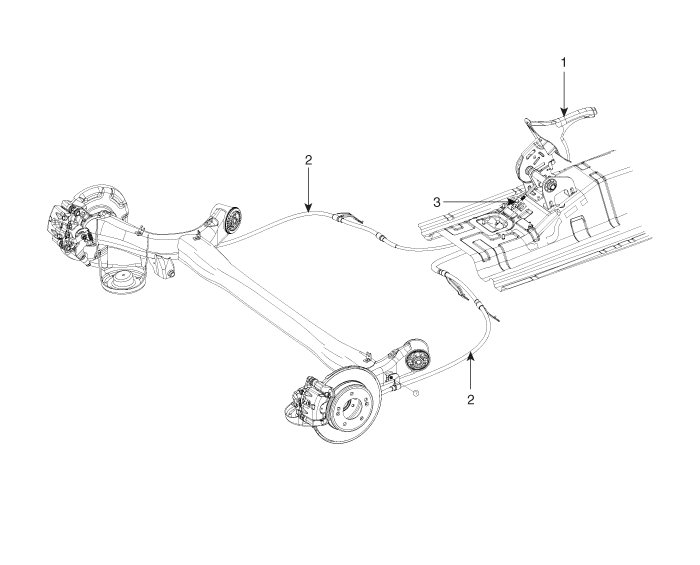 1
2
3
2