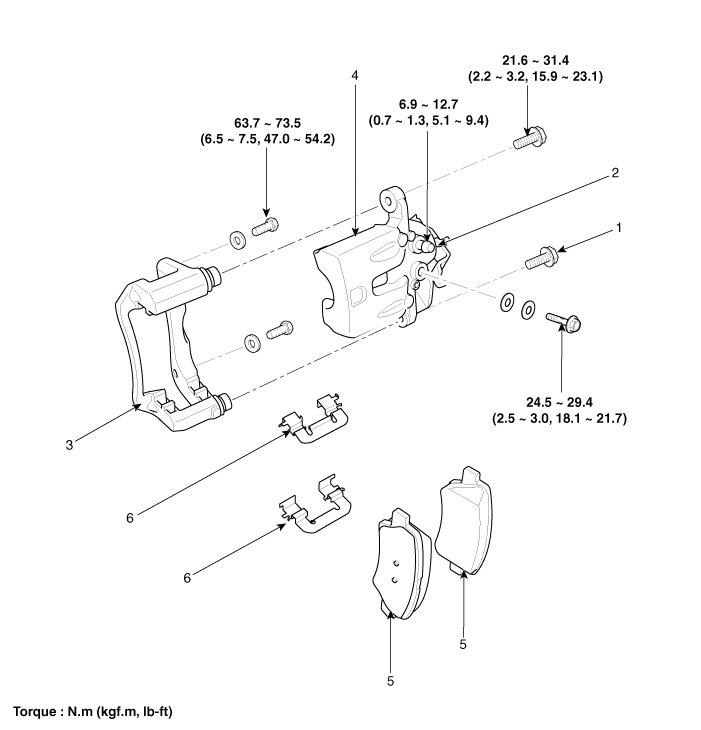 21.6 ~ 31.4
(2.2 ~ 3.2, 15.9 ~ 23.1)

4

6.9 ~ 12.7
(0.7 ~ 1.3, 5.1 ~ 9.4)

63.7 ~ 73.5
(6.5 ~ 7.5, 47.0 ~ 54.2)

2

1

24.5 ~ 29.4
(2.5 ~ 3.0, 18.1 ~ 21.7)

3

6

6

5

5

Torque : N.m (kgf.m, lb-ft)