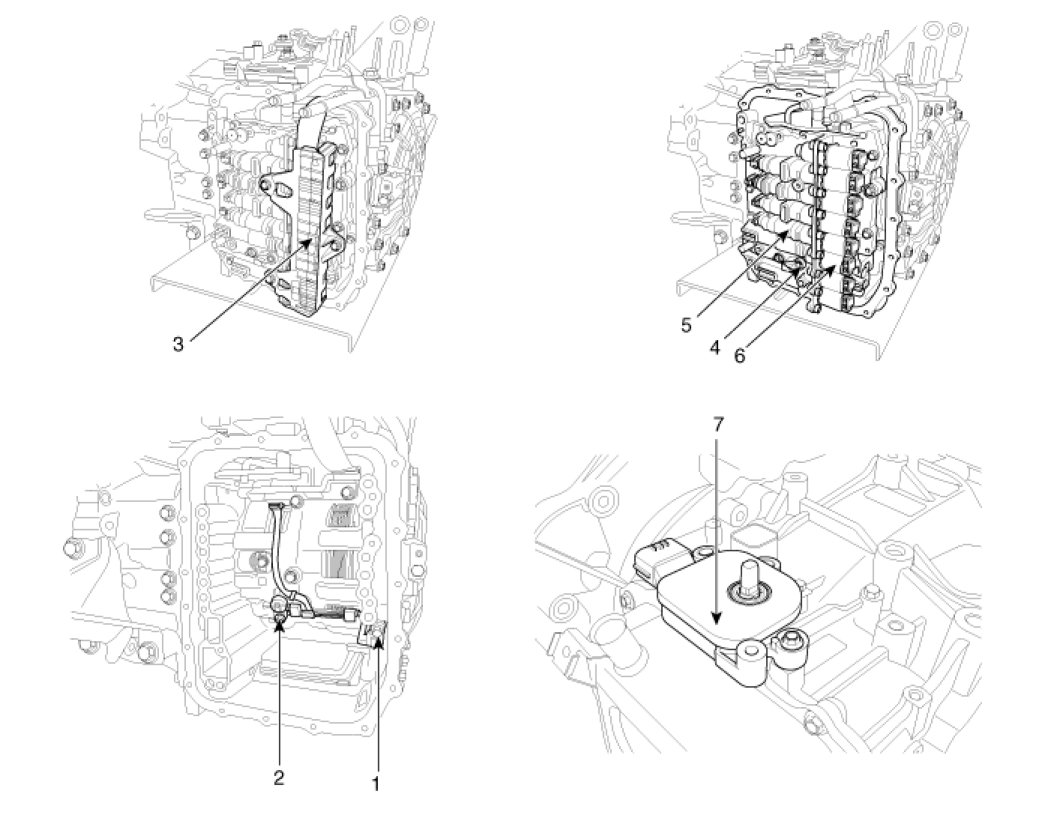 3

5
4
6

2
1

7