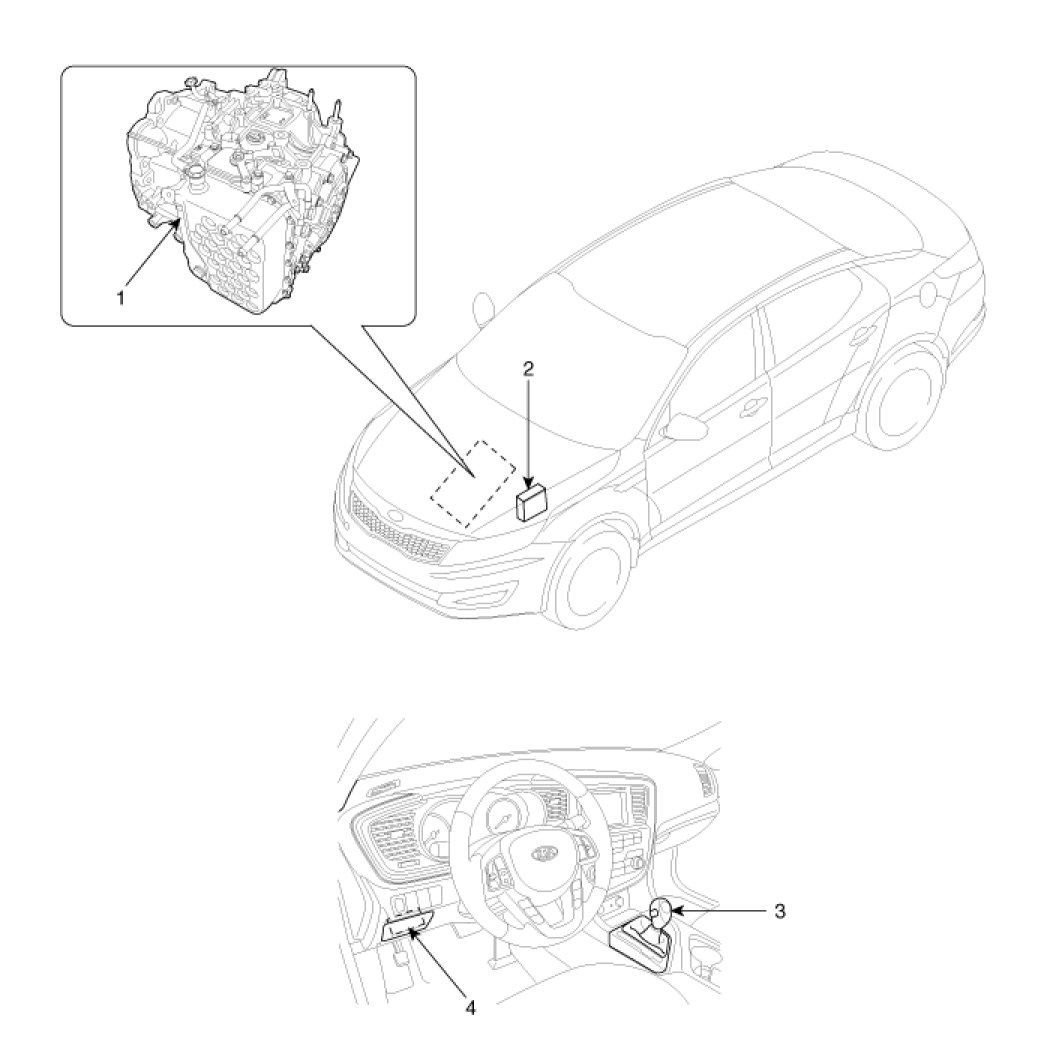 1

2

3

4