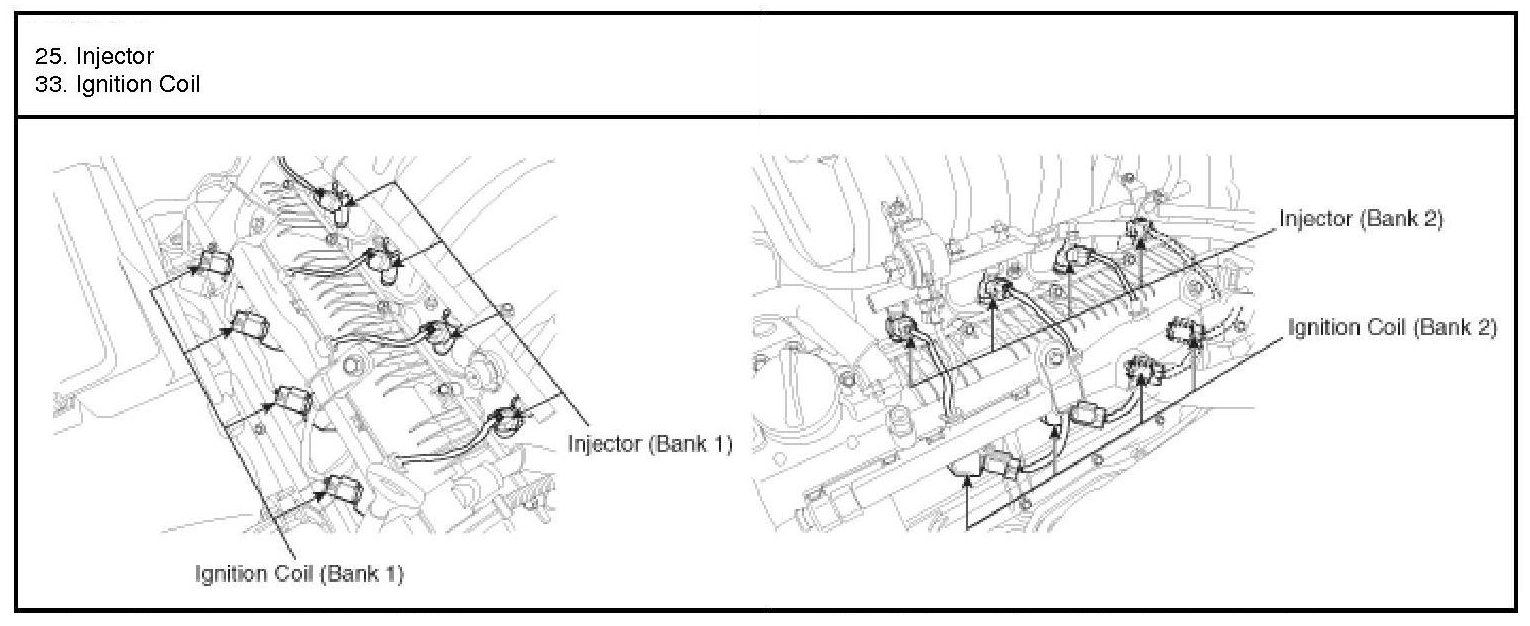 25. Injector
33. Ignition Coil

Injector (Bank 1)

Ignition Coil (Bank 1)

Injector (Bank 2)

Ignition Coil (Bank 2)