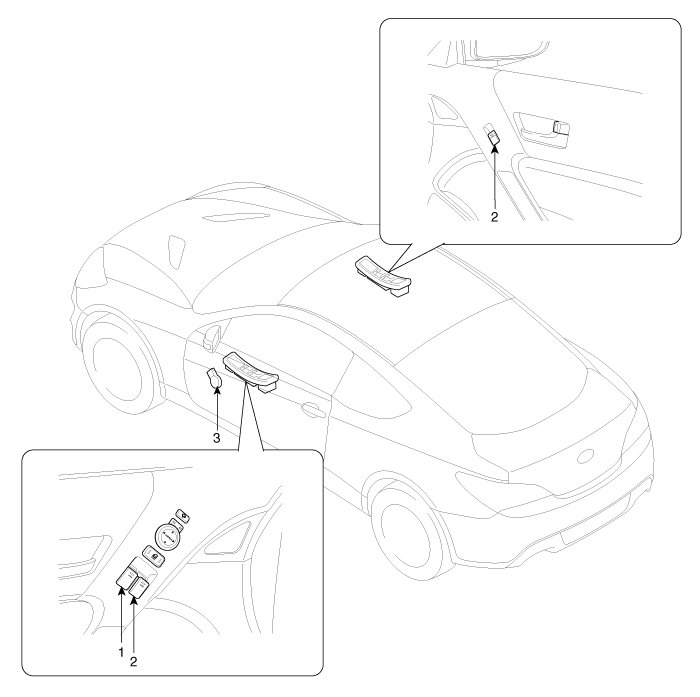 2

3

1
2