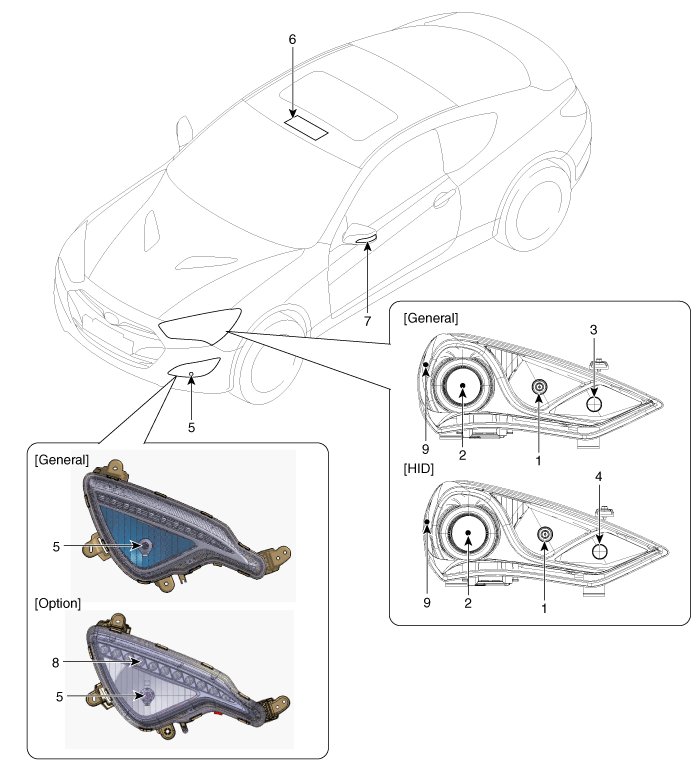 6

7

5

[General]

3

9

2

1

[HID]

4

9

2

1

[General]

5

[Option]

8

5