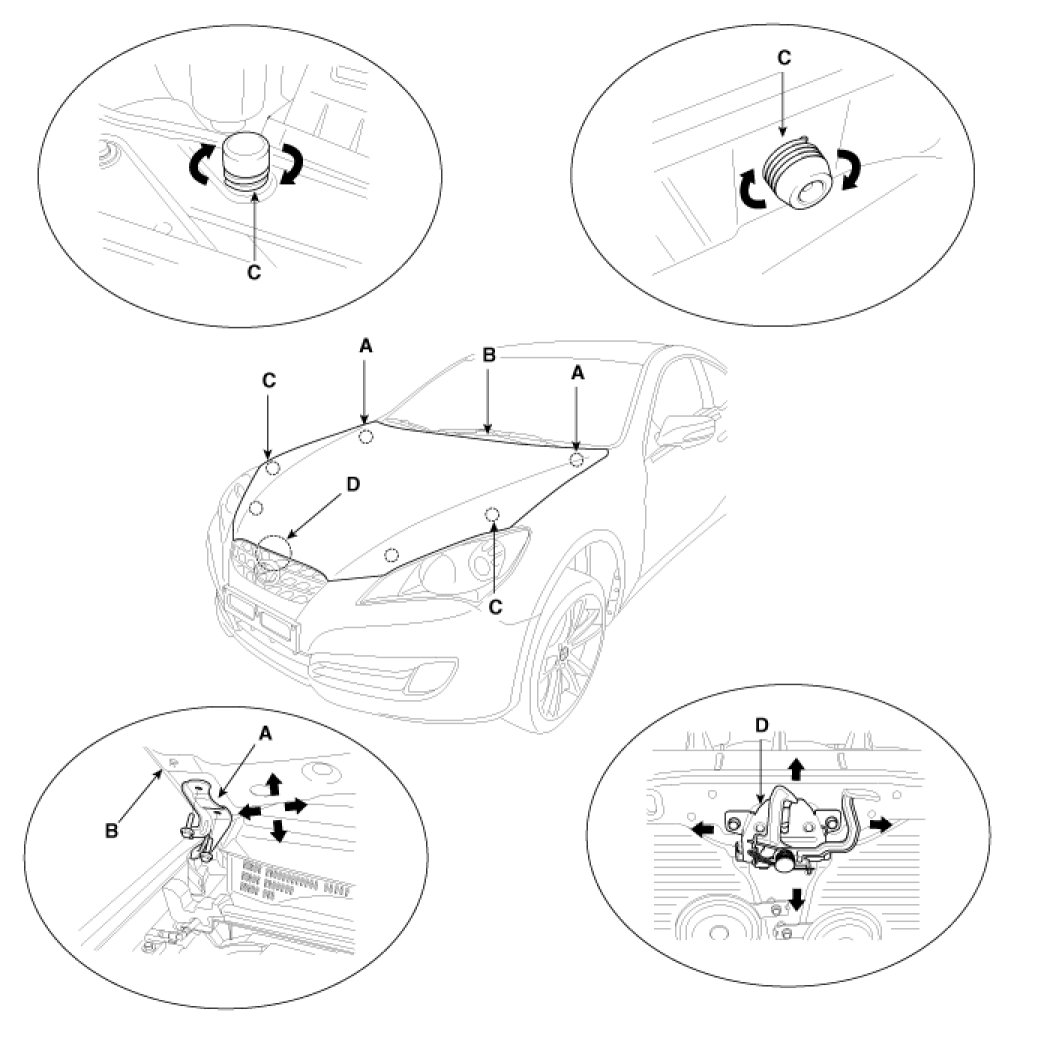 C

C

C

A

B

A

D

C

A

B

D