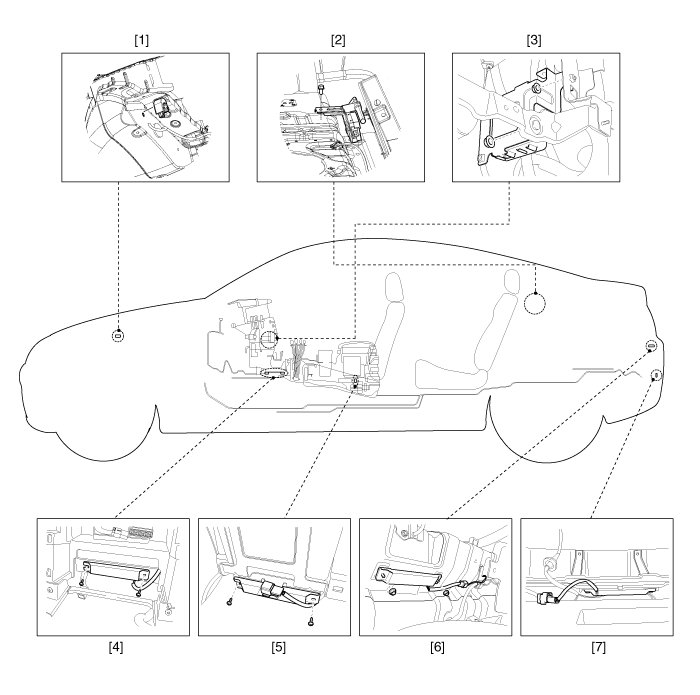 [1]

[2]

[3]

[4]

[5]

[6]

[7]