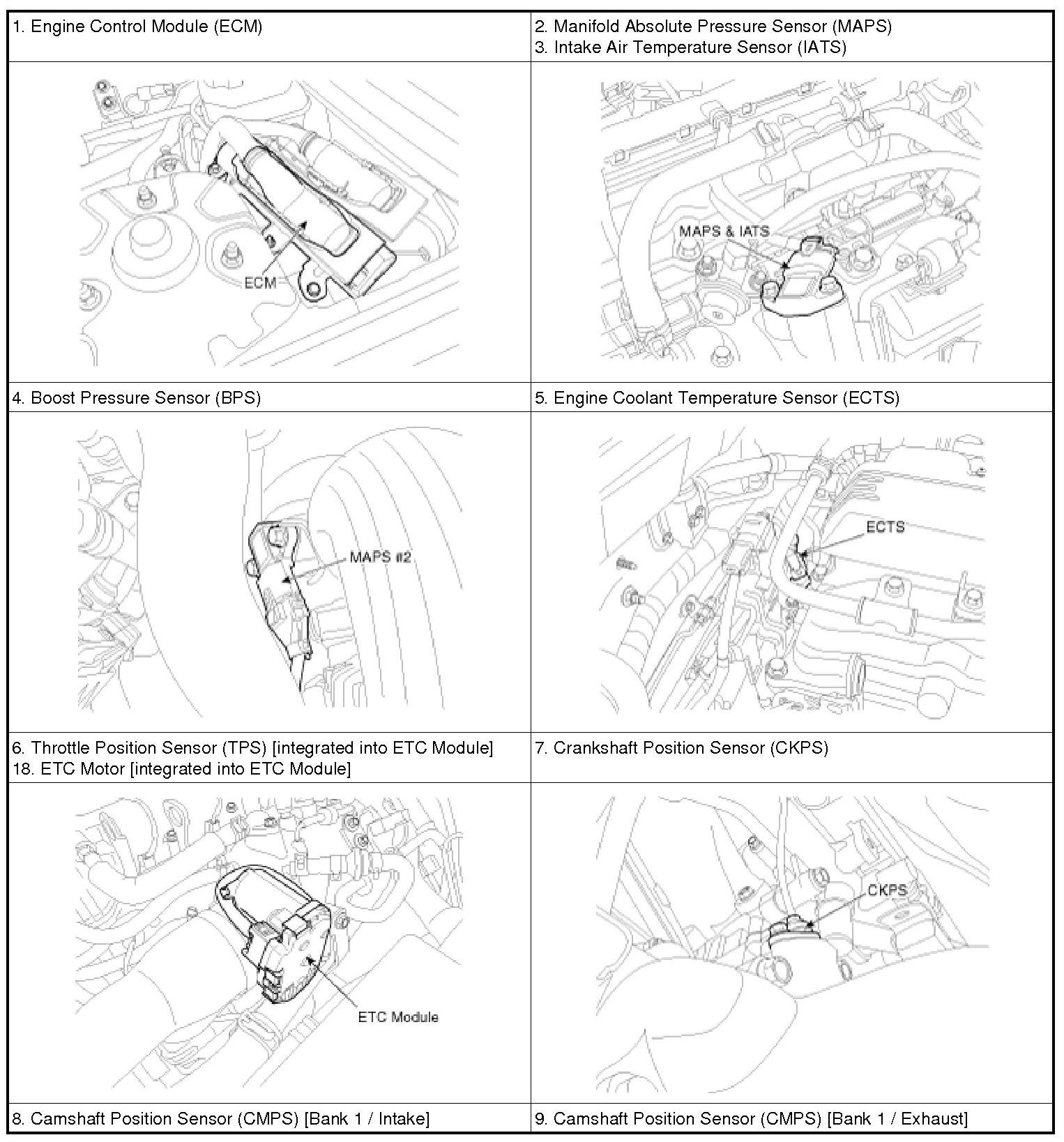 | 1. Engine Control Module (ECM) | 2. Manifold Absolute Pressure Sensor (MAPS) 3. Intake Air Temperature Sensor (IATS) |
|---|---|
| ECM | MAPS & IATS |
| 4. Boost Pressure Sensor (BPS) | 5. Engine Coolant Temperature Sensor (ECTS) |
| MAPS #2 | ECTS |
| 6. Throttle Position Sensor (TPS) [integrated into ETC Module] 18. ETC Motor [integrated into ETC Module] | 7. Crankshaft Position Sensor (CKPS) |
| ETC Module | CKPS |
| 8. Camshaft Position Sensor (CMPS) [Bank 1 / Intake] | 9. Camshaft Position Sensor (CMPS) [Bank 1 / Exhaust] |