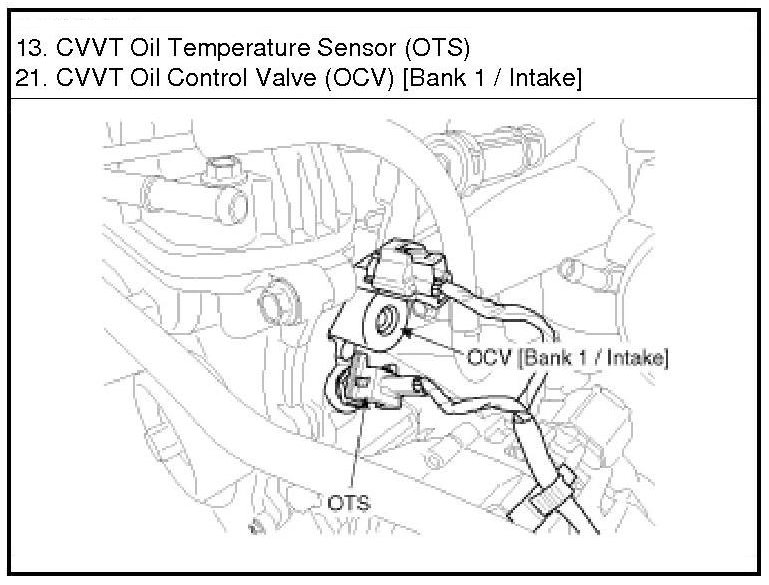 13. CVVT Oil Temperature Sensor (OTS)
21. CVVT Oil Control Valve (OCV) [Bank 1 / Intake]

OCV [Bank 1 / Intake]

OTS