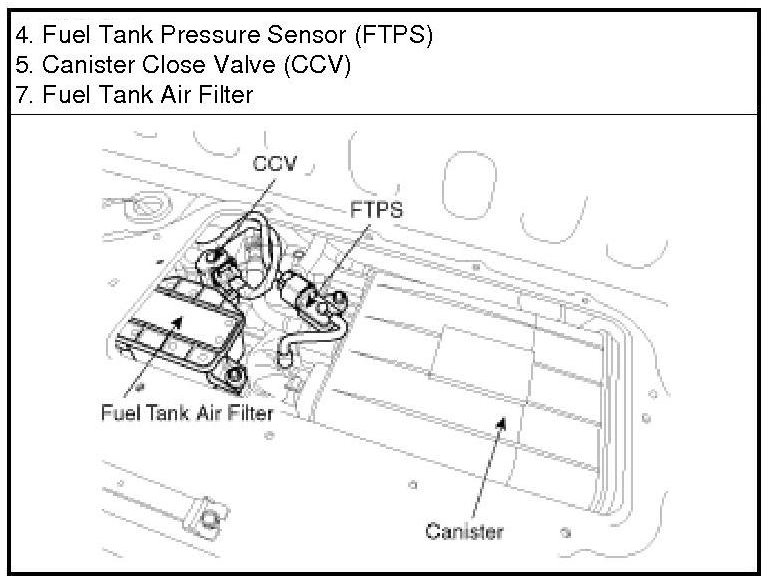 4. Fuel Tank Pressure Sensor (FTPS)
5. Canister Close Valve (CCV)
7. Fuel Tank Air Filter

CCV
FTPS
Fuel Tank Air Filter
Canister